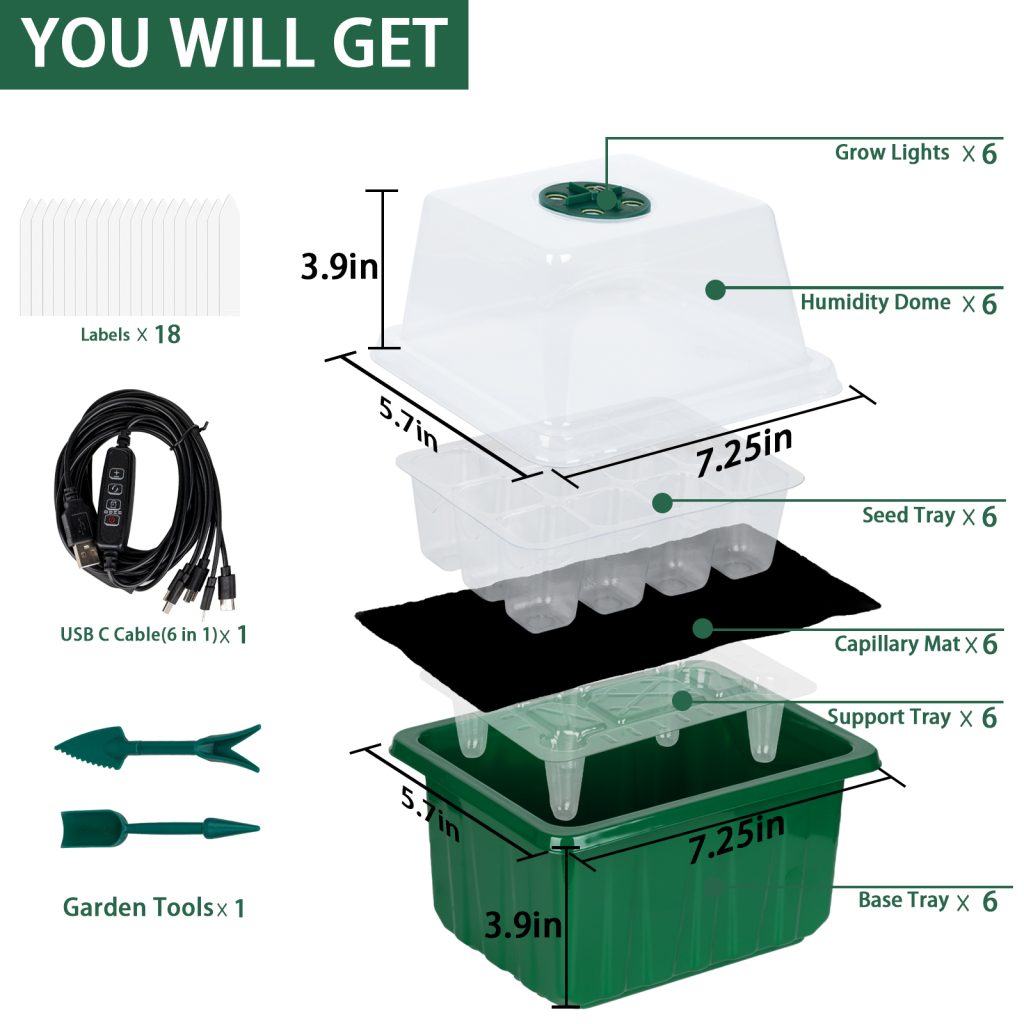 YOU WILL GET

Labels x 18

USB C Cable(6 in 1) x 1

Garden Tools x 1

3.9in

5.7in

7.25in

5.7in

7.25in

3.9in

Grow Lights x 6

Humidity Dome x 6

Seed Tray x 6

Capillary Mat x 6

Support Tray x 6

Base Tray x 6